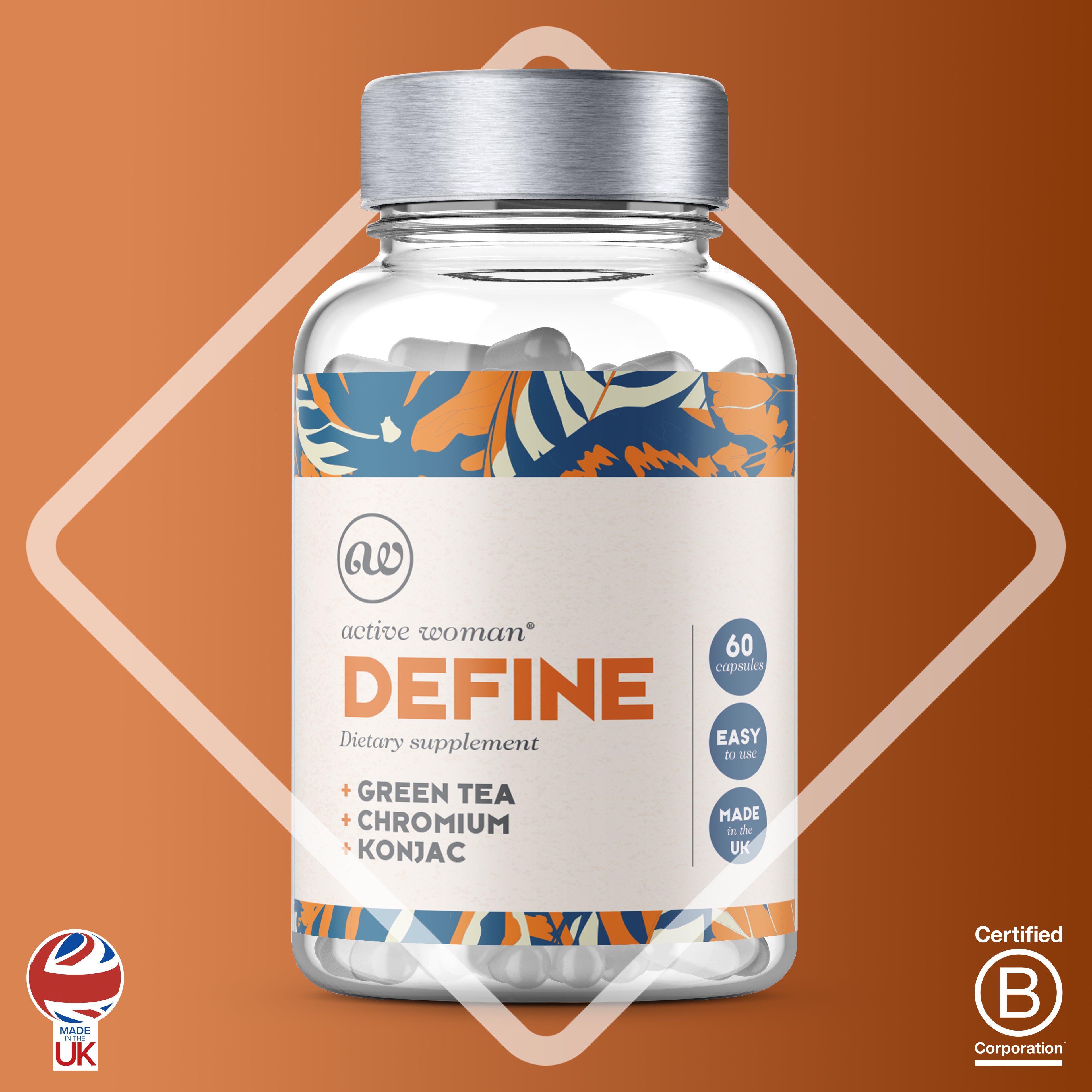 aw

active woman®

DEFINE

Dietary supplement

+ GREEN TEA
+ CHROMIUM
+ KONJAC

60 capsules

EASY to use

MADE in the UK

MADE IN THE UK

Certified

B

Corporation™