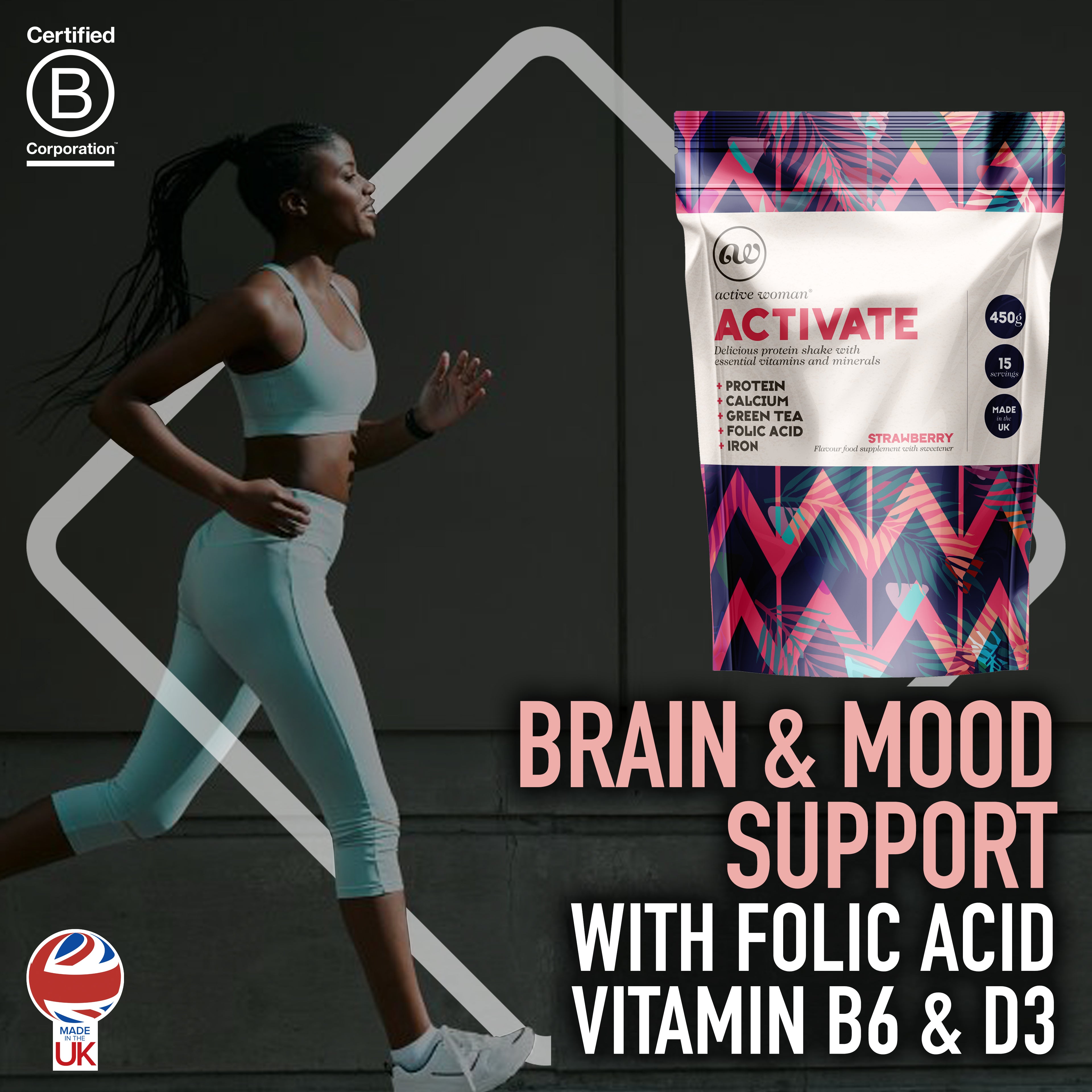 Certified
B
Corporation™

aw
active woman®
ACTIVATE
Delicious protein shake with essential vitamins and minerals
+ PROTEIN
+ CALCIUM
+ GREEN TEA
+ FOLIC ACID
+ IRON
STRAWBERRY
Flavour food supplement with sweetener

450g
15 servings
MADE in the UK

BRAIN & MOOD SUPPORT
WITH FOLIC ACID VITAMIN B6 & D3

MADE IN THE UK