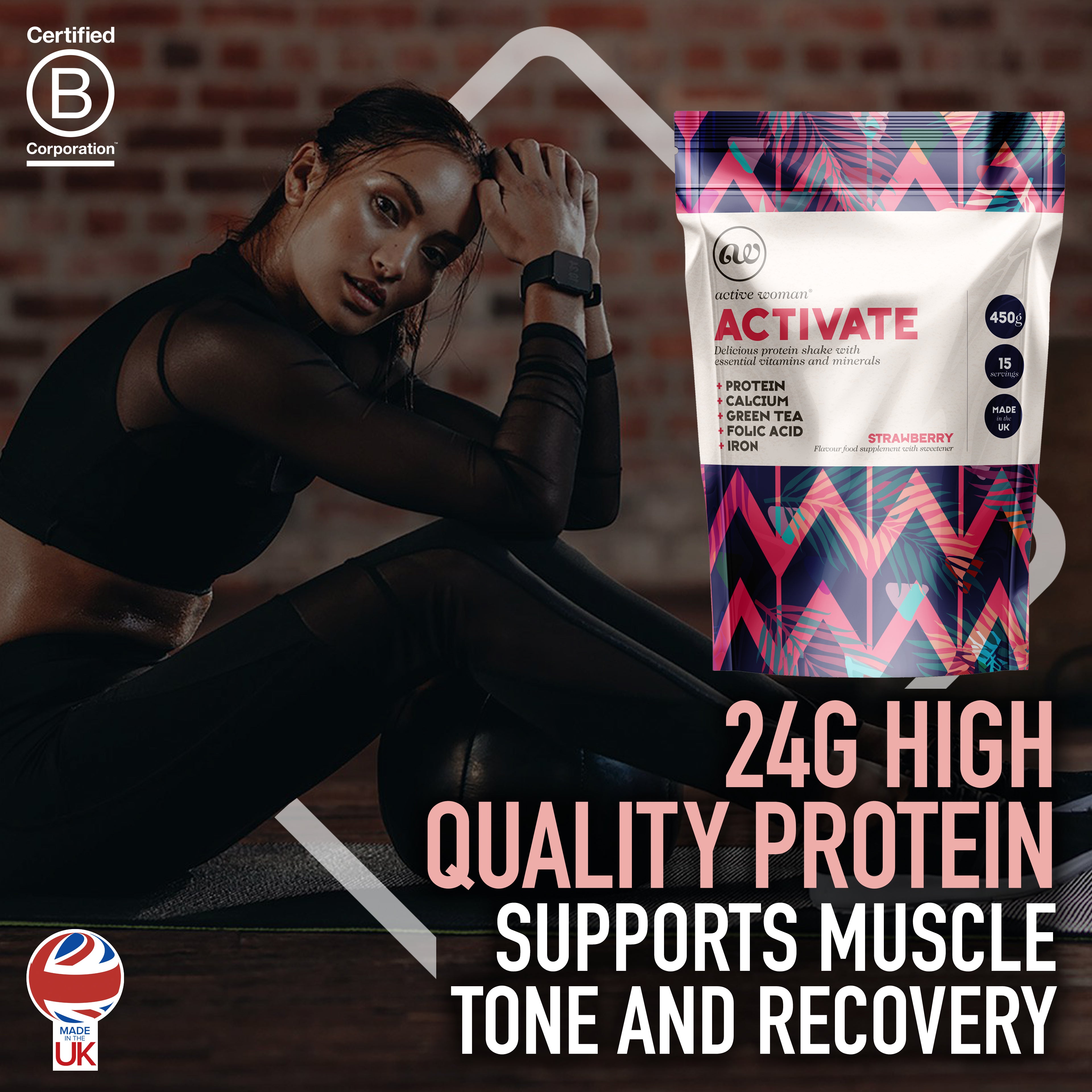 Certified
B
Corporation™

aw
active woman®
ACTIVATE
Delicious protein shake with essential vitamins and minerals
+ PROTEIN
+ CALCIUM
+ GREEN TEA
+ FOLIC ACID
+ IRON
STRAWBERRY
Flavour food supplement with sweetener
450g
15 servings
MADE in the UK

24G HIGH QUALITY PROTEIN
SUPPORTS MUSCLE TONE AND RECOVERY

MADE IN THE UK