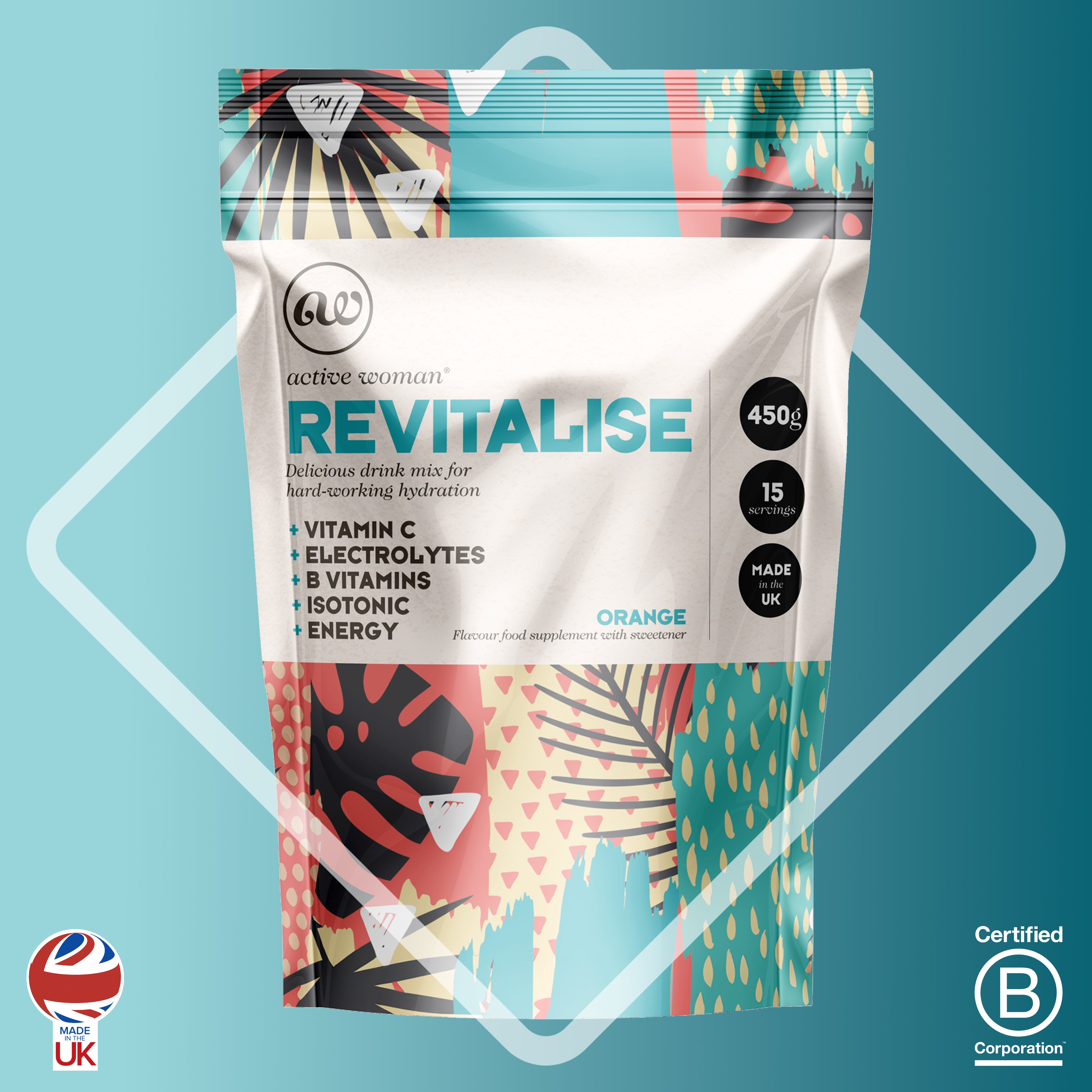 aw

active woman®

REVITALISE

Delicious drink mix for hard-working hydration

+ VITAMIN C
+ ELECTROLYTES
+ B VITAMINS
+ ISOTONIC
+ ENERGY

ORANGE
Flavour food supplement with sweetener

450g

15 servings

MADE in the UK

MADE IN THE UK

Certified
B
Corporation™