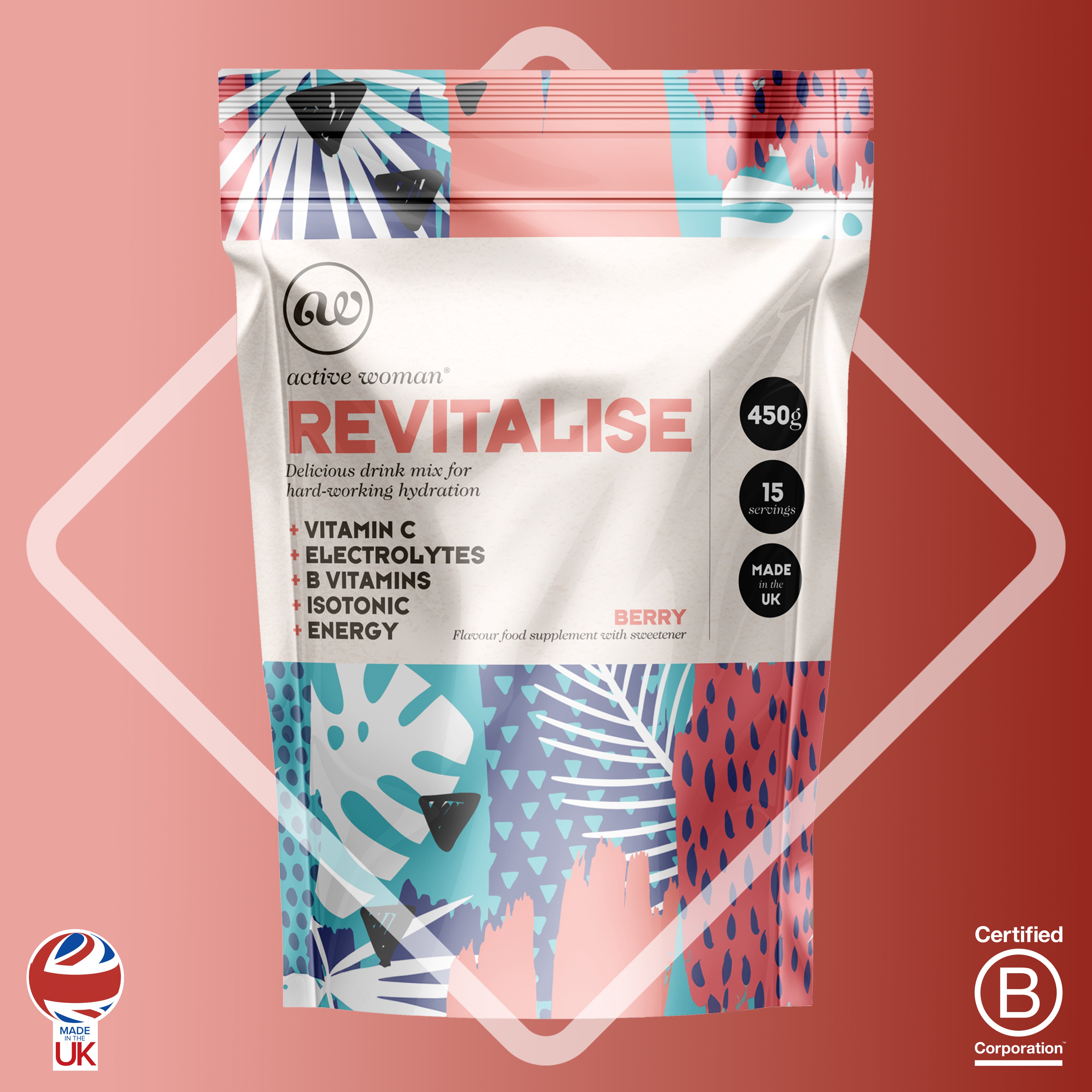 aw

active woman®

REVITALISE

Delicious drink mix for hard-working hydration

+ VITAMIN C
+ ELECTROLYTES
+ B VITAMINS
+ ISOTONIC
+ ENERGY

BERRY
Flavour food supplement with sweetener

450g

15 servings

MADE in the UK

MADE IN THE UK

Certified
B
Corporation™