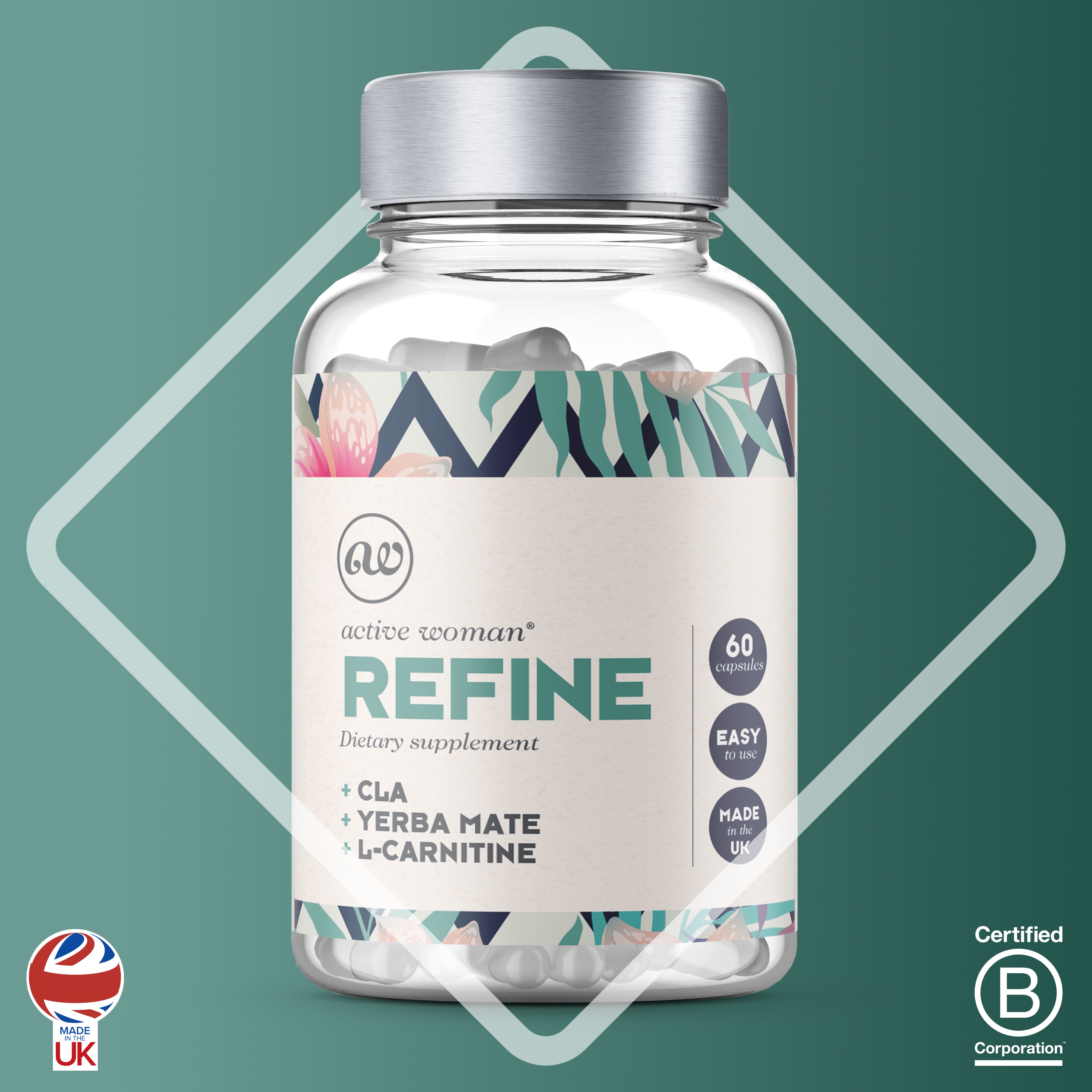 aw

active woman®

REFINE

Dietary supplement

+ CLA
+ YERBA MATE
+ L-CARNITINE

60 capsules

EASY to use

MADE in the UK

MADE IN THE UK

Certified

B

Corporation™