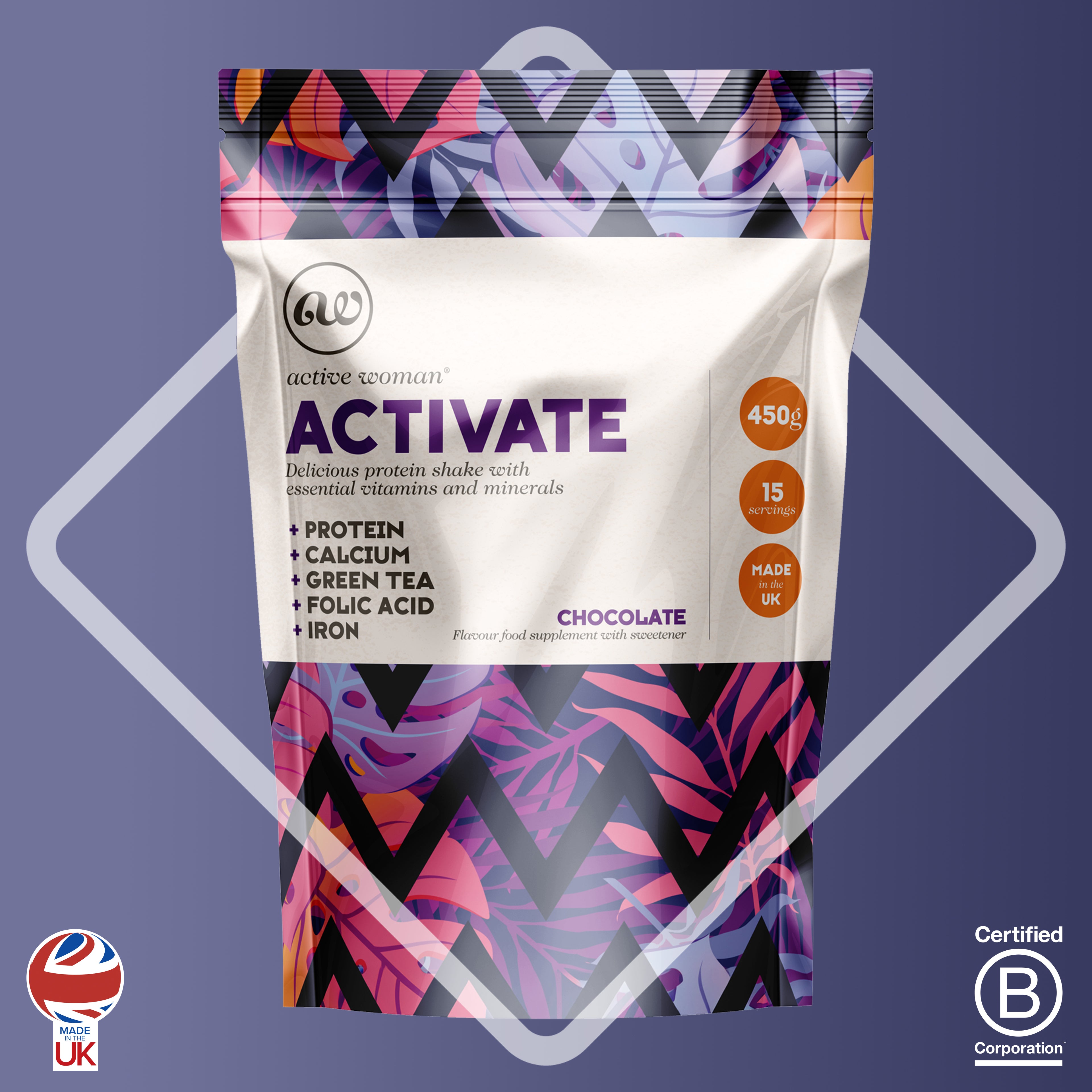 aw

active woman®

ACTIVATE

Delicious protein shake with essential vitamins and minerals

+ PROTEIN
+ CALCIUM
+ GREEN TEA
+ FOLIC ACID
+ IRON

CHOCOLATE
Flavour food supplement with sweetener

450g

15 servings

MADE in the UK

MADE IN THE UK

Certified
B
Corporation™