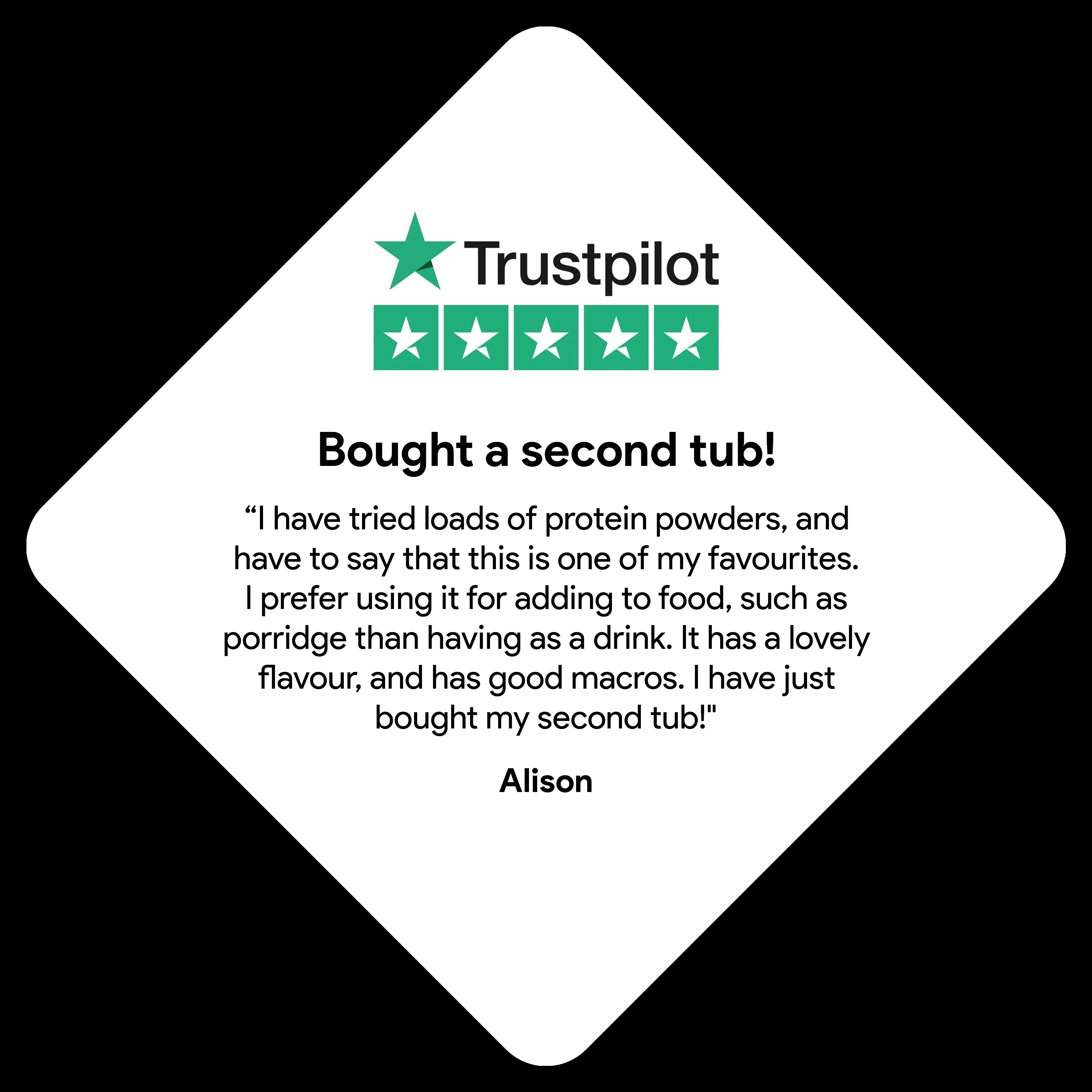 Trustpilot

Bought a second tub!

“I have tried loads of protein powders, and have to say that this is one of my favourites. I prefer using it for adding to food, such as porridge than having as a drink. It has a lovely flavour, and has good macros. I have just bought my second tub!"

Alison