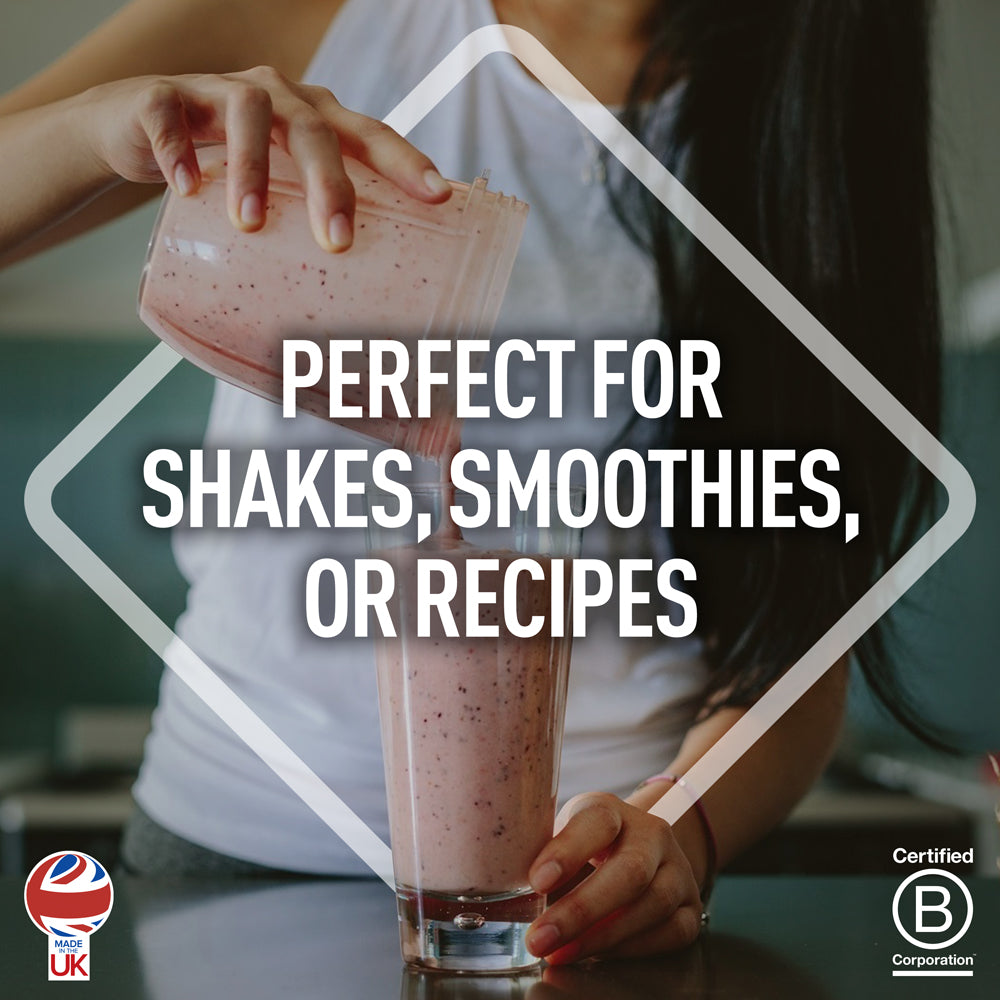 PERFECT FOR SHAKES, SMOOTHIES, OR RECIPES

MADE IN THE UK

Certified
B
Corporation