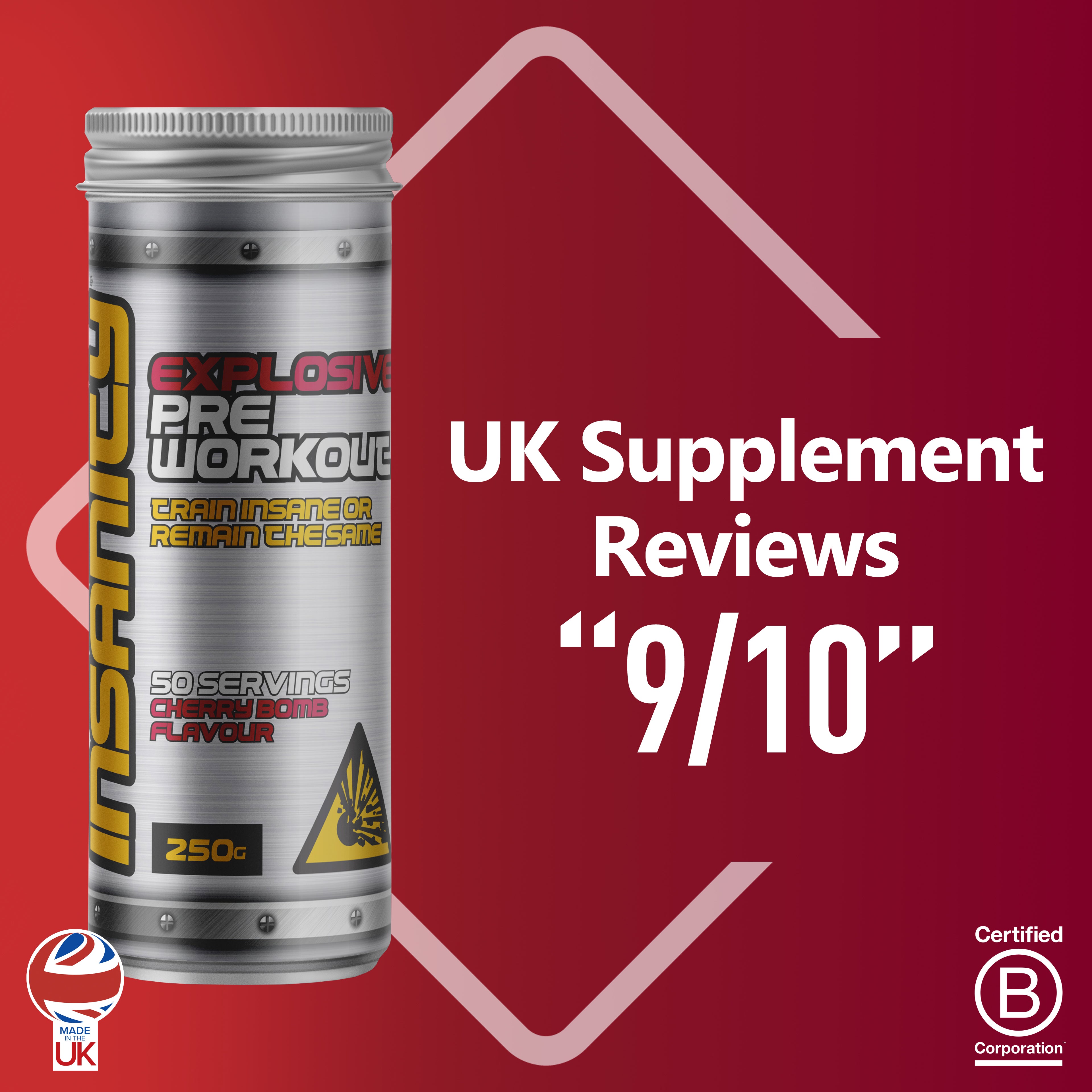 INSANITY

EXPLOSIVE PRE WORKOUT

TRAIN INSANE OR REMAIN THE SAME

50 SERVINGS
CHERRY BOMB FLAVOUR

250G

UK Supplement Reviews
"9/10"

MADE IN THE UK

Certified
B
Corporation™