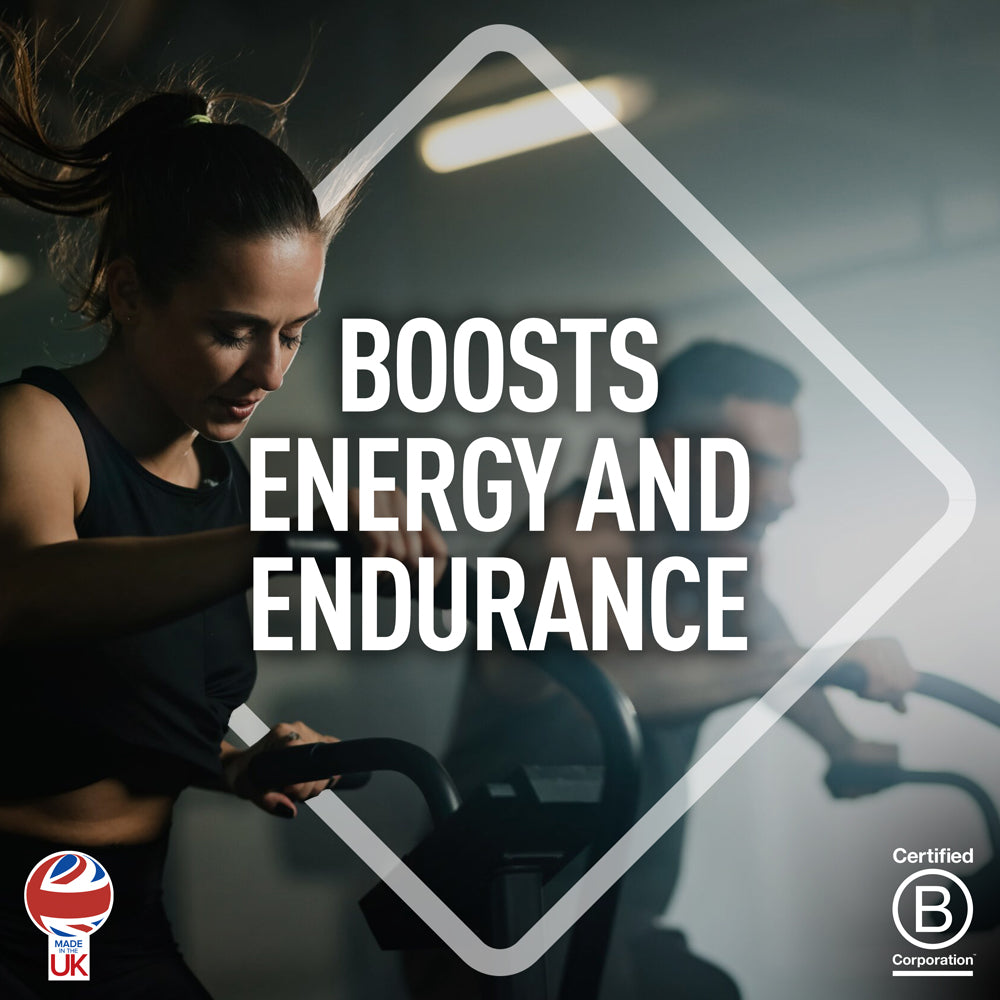 BOOSTS ENERGY AND ENDURANCE

MADE IN THE UK

Certified
B
Corporation™