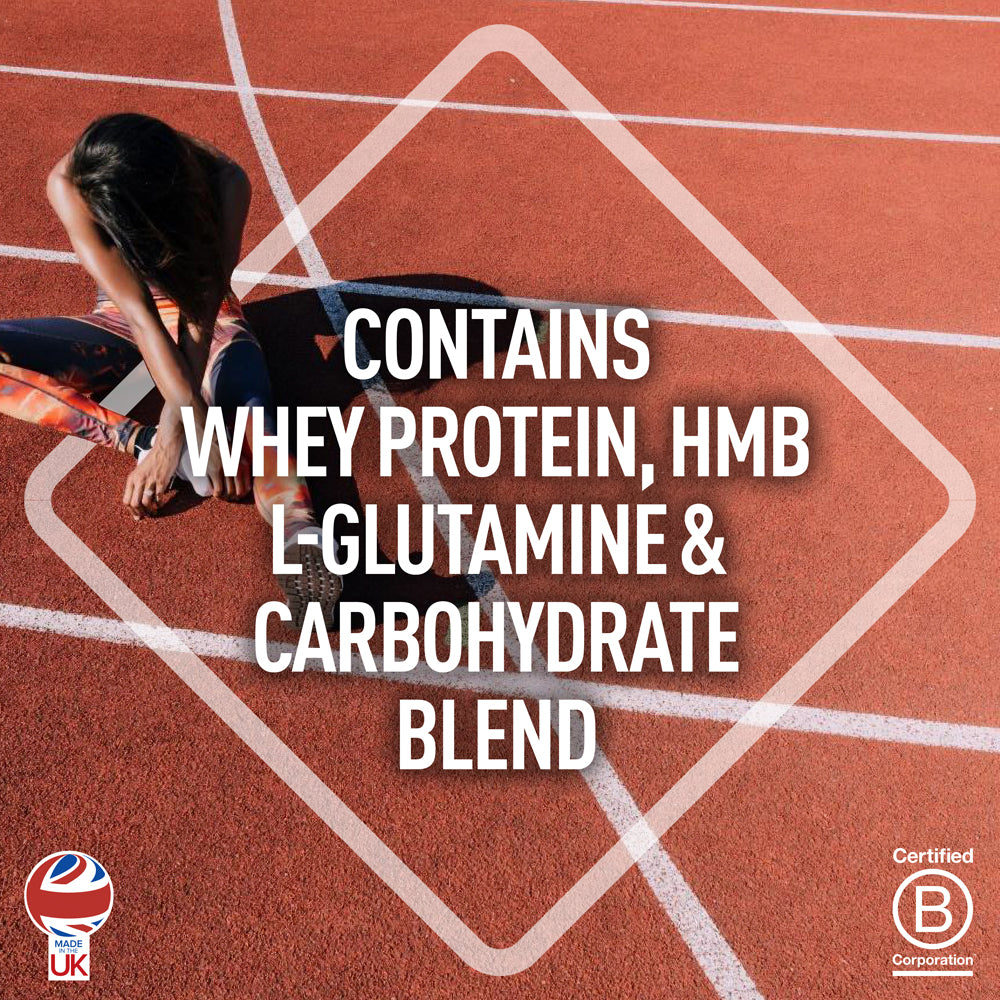 CONTAINS
WHEY PROTEIN, HMB
L-GLUTAMINE &
CARBOHYDRATE
BLEND

MADE IN THE UK

Certified
B
Corporation