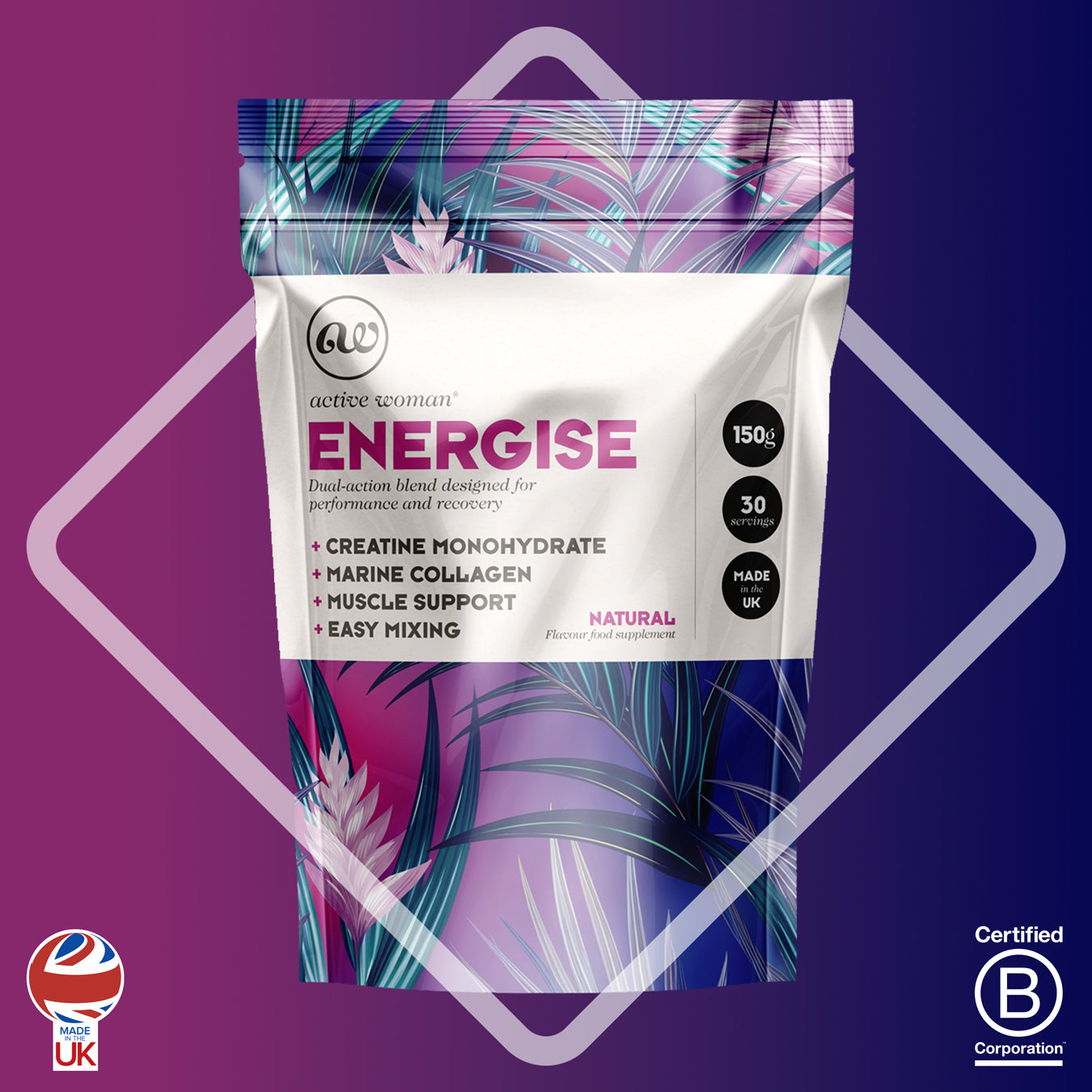 aw

active woman®

ENERGISE

Dual-action blend designed for performance and recovery

+ CREATINE MONOHYDRATE
+ MARINE COLLAGEN
+ MUSCLE SUPPORT
+ EASY MIXING

NATURAL
Flavour food supplement

150g

30 servings

MADE in the UK

MADE IN THE UK

Certified
B
Corporation™