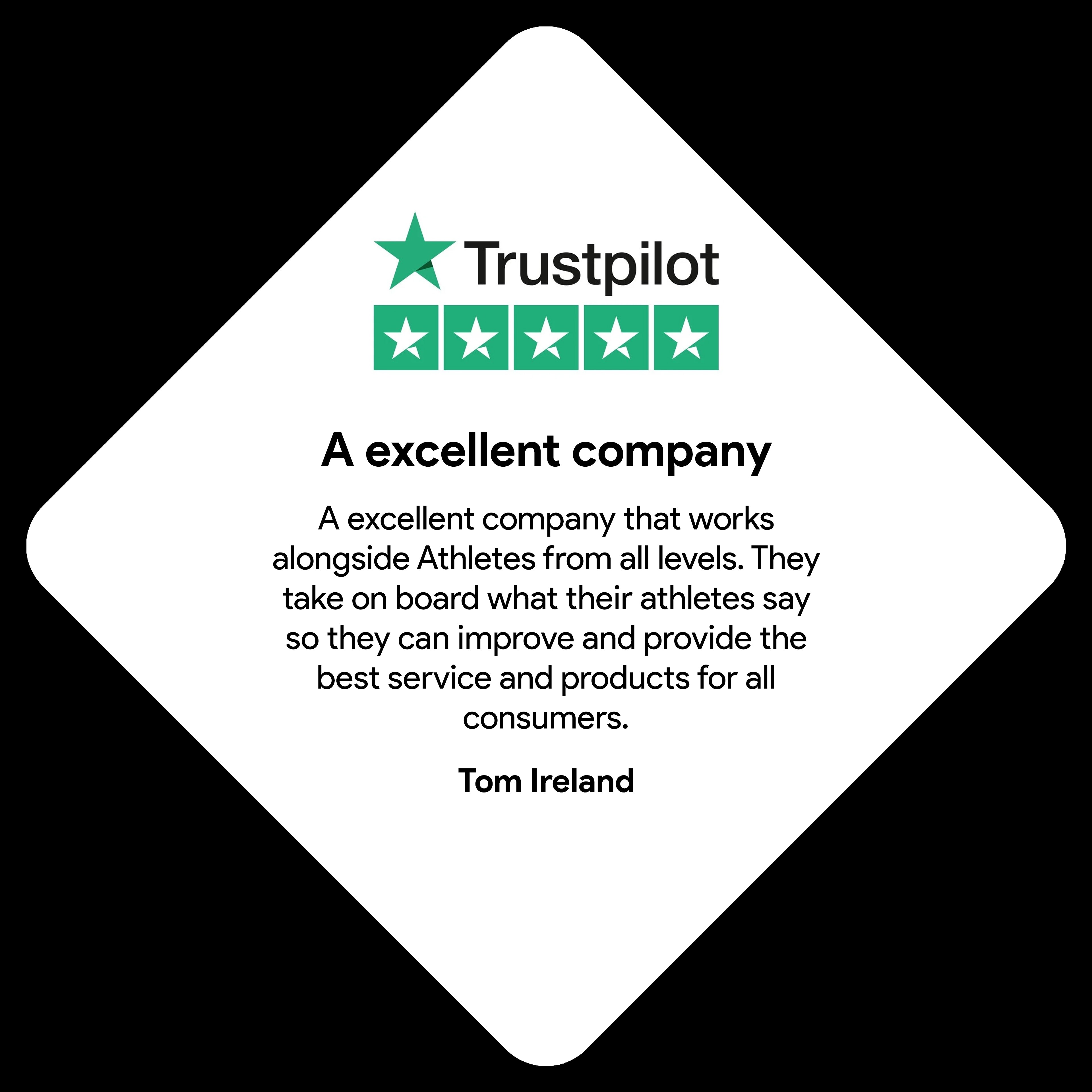 Trustpilot

A excellent company

A excellent company that works alongside Athletes from all levels. They take on board what their athletes say so they can improve and provide the best service and products for all consumers.

Tom Ireland