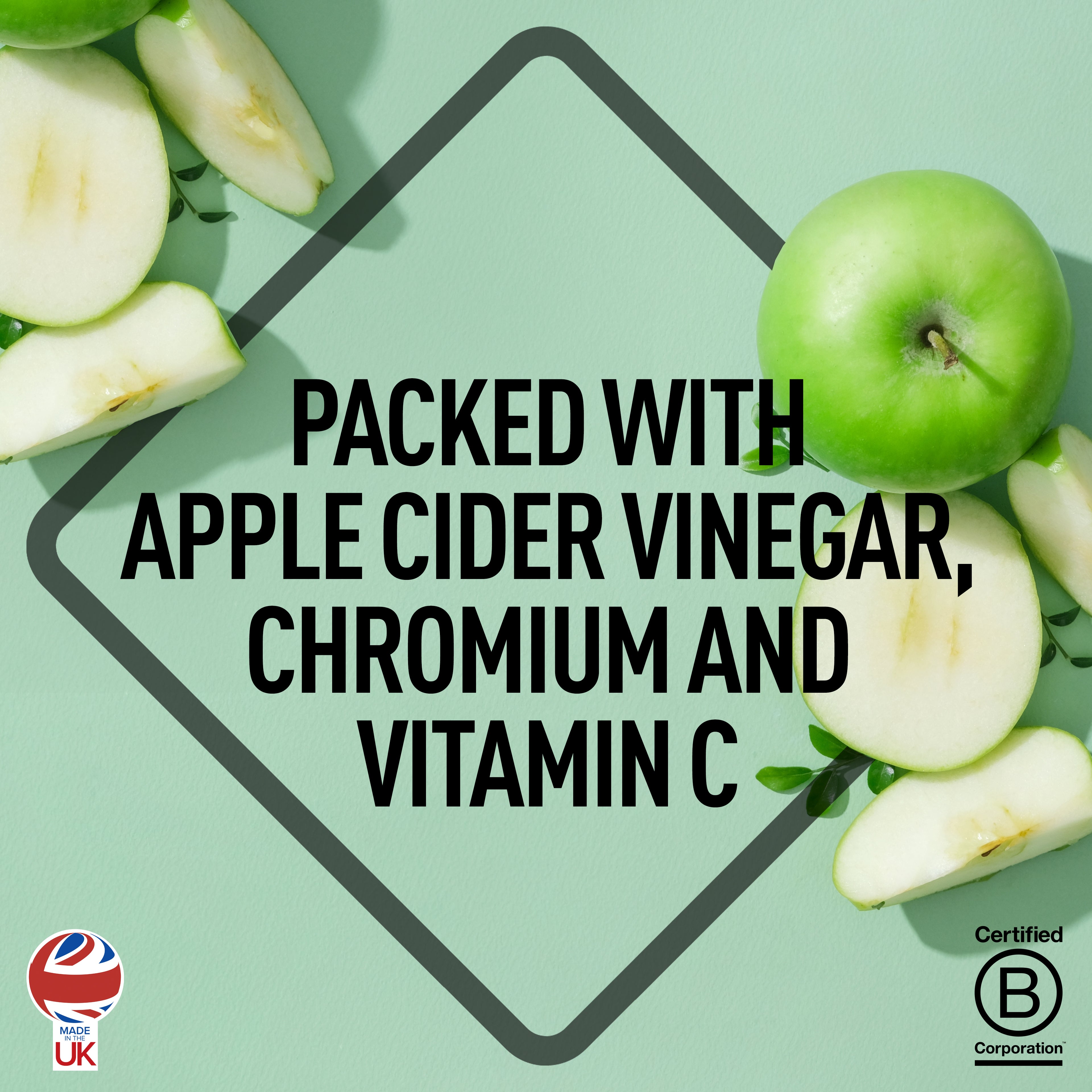 PACKED WITH APPLE CIDER VINEGAR, CHROMIUM AND VITAMIN C

MADE IN THE UK

Certified
B
Corporation™