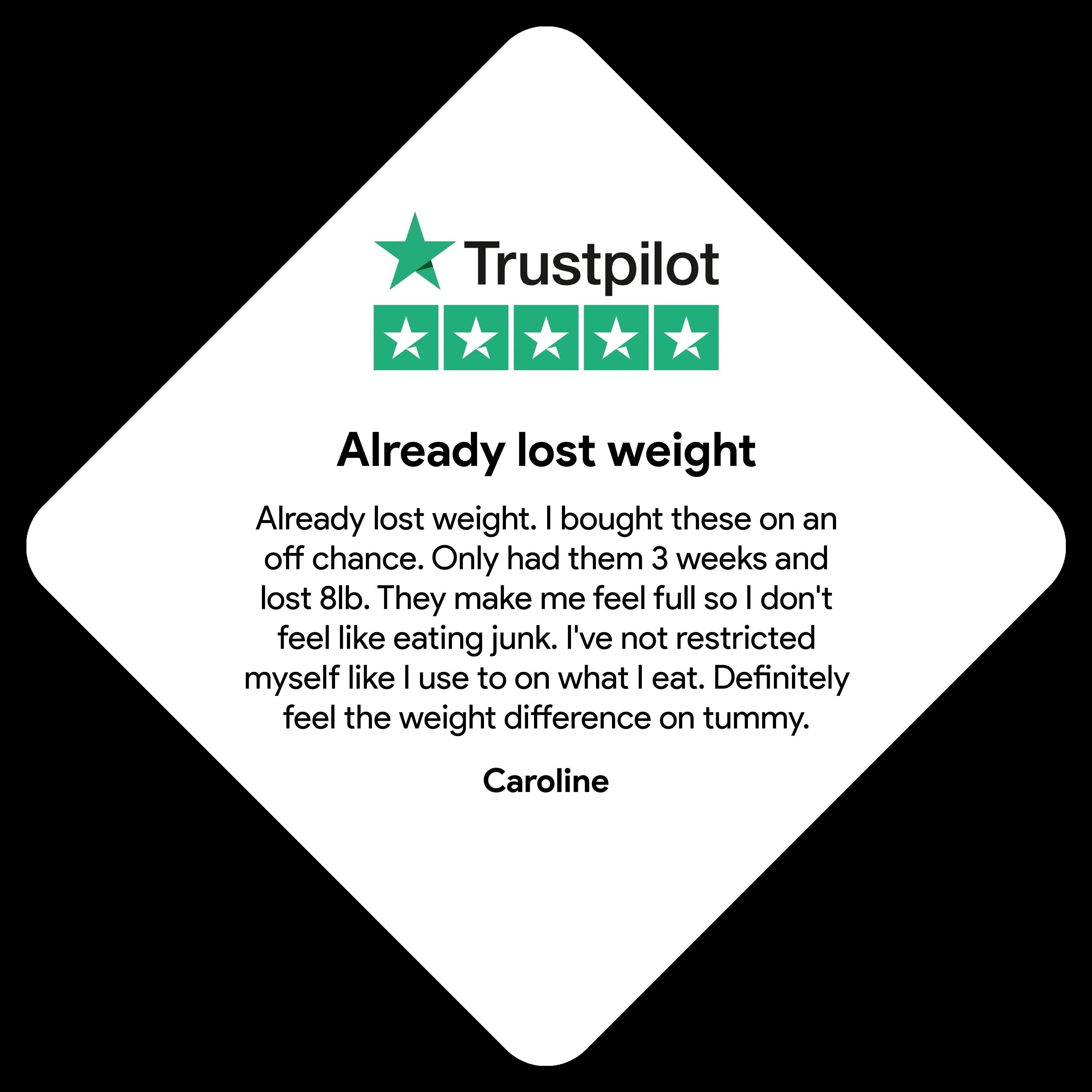 Trustpilot

Already lost weight

Already lost weight. I bought these on an off chance. Only had them 3 weeks and lost 8lb. They make me feel full so I don't feel like eating junk. I've not restricted myself like I use to on what I eat. Definitely feel the weight difference on tummy.

Caroline