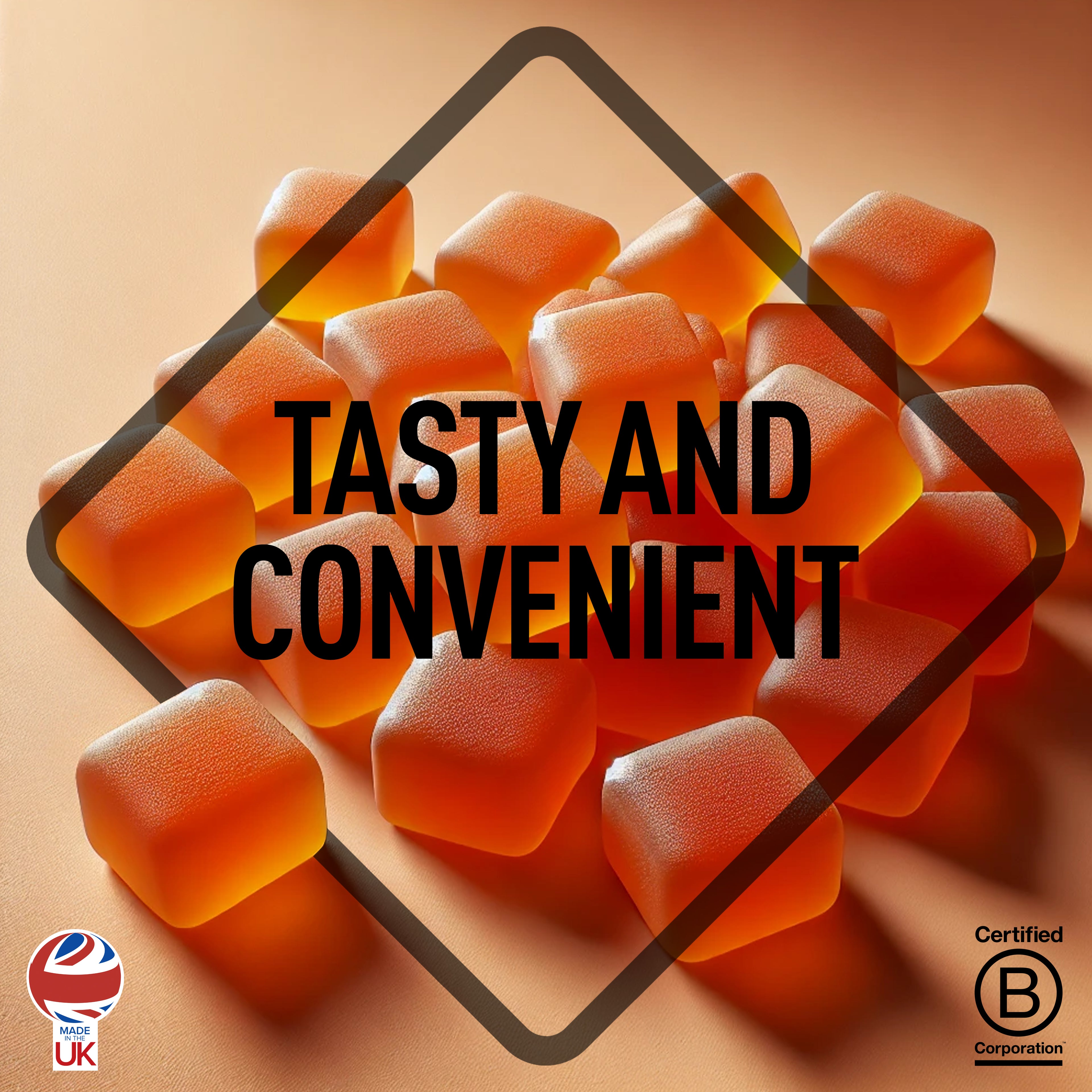 TASTY AND CONVENIENT

MADE IN THE UK

Certified
B
Corporation™