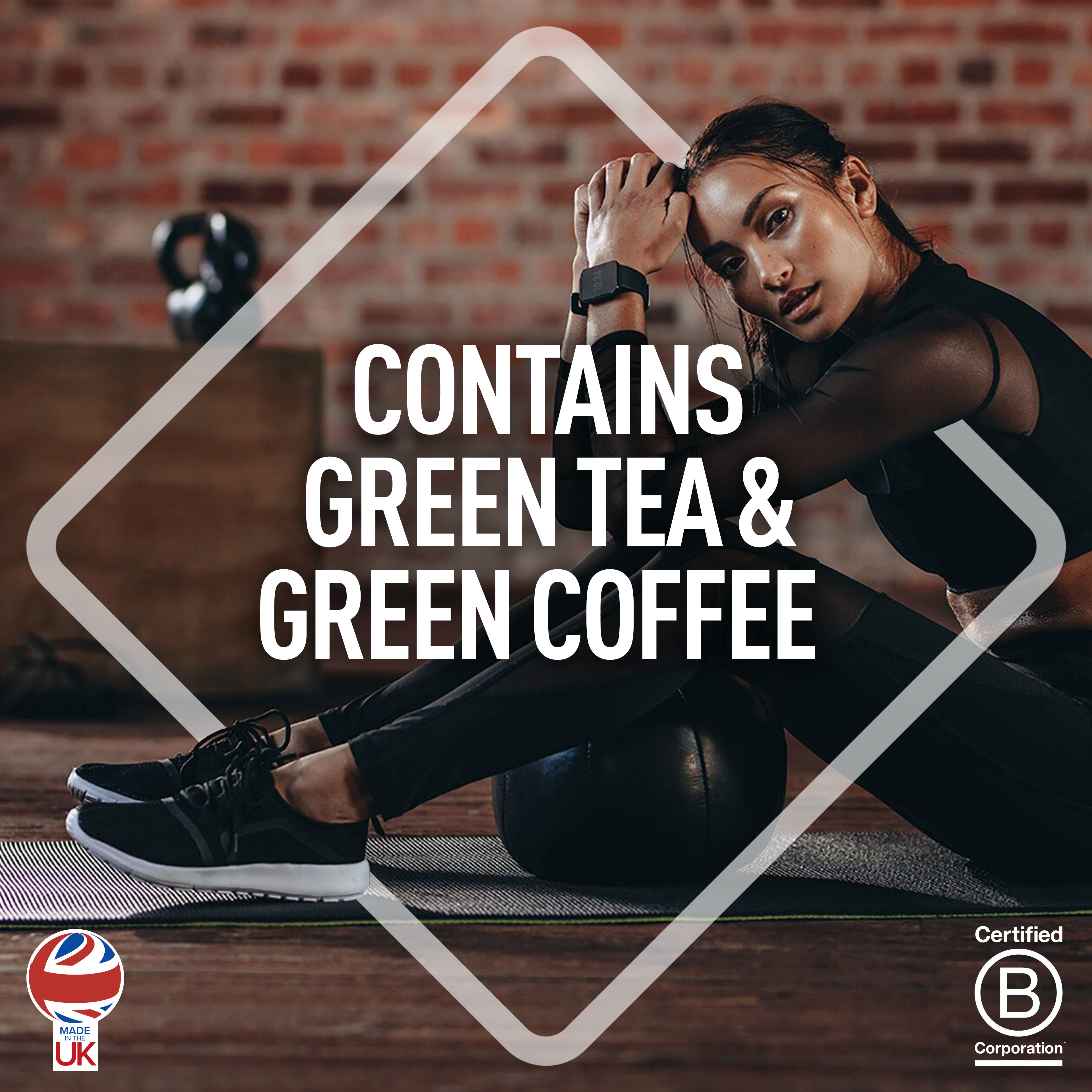 CONTAINS GREEN TEA & GREEN COFFEE

MADE IN THE UK

Certified
B
Corporation™