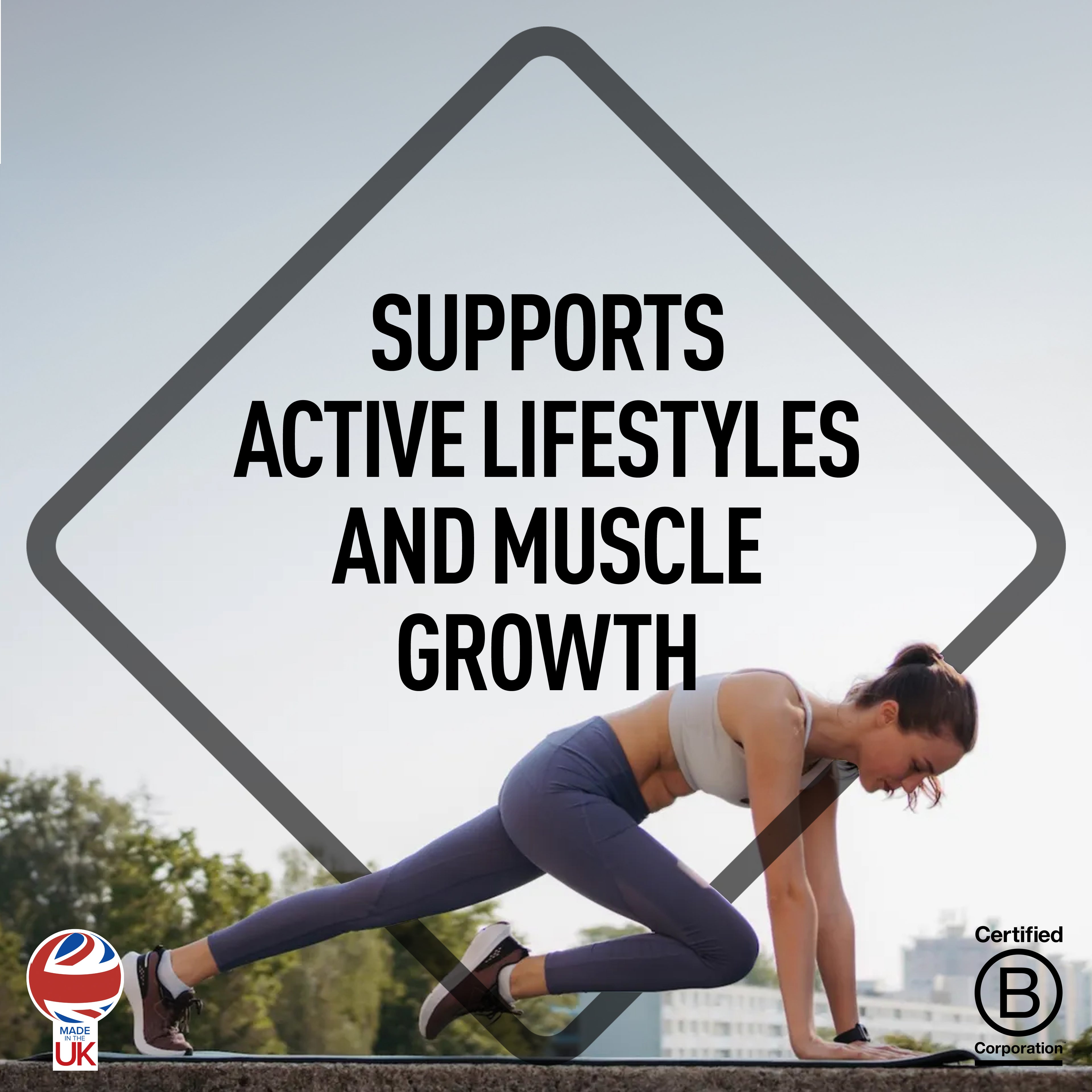 SUPPORTS ACTIVE LIFESTYLES AND MUSCLE GROWTH

MADE IN THE UK

Certified
B
Corporation™